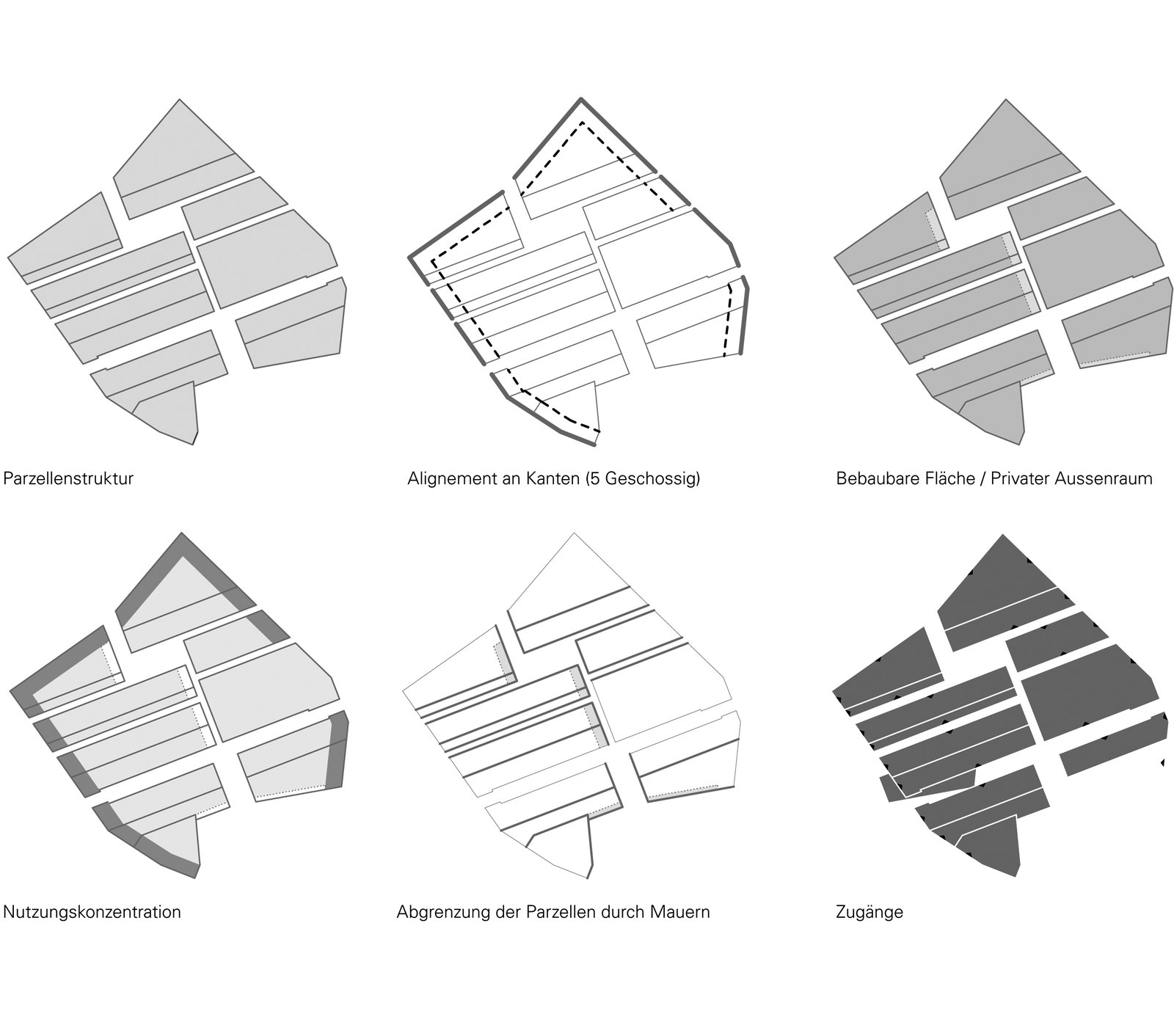 Parzellenstruktur

Alignement an Kanten (5 Geschossig)

Bebaubare Fläche / Privater Aussenraum

Nutzungskonzentration

Abgrenzung der Parzellen durch Mauern

Zugänge