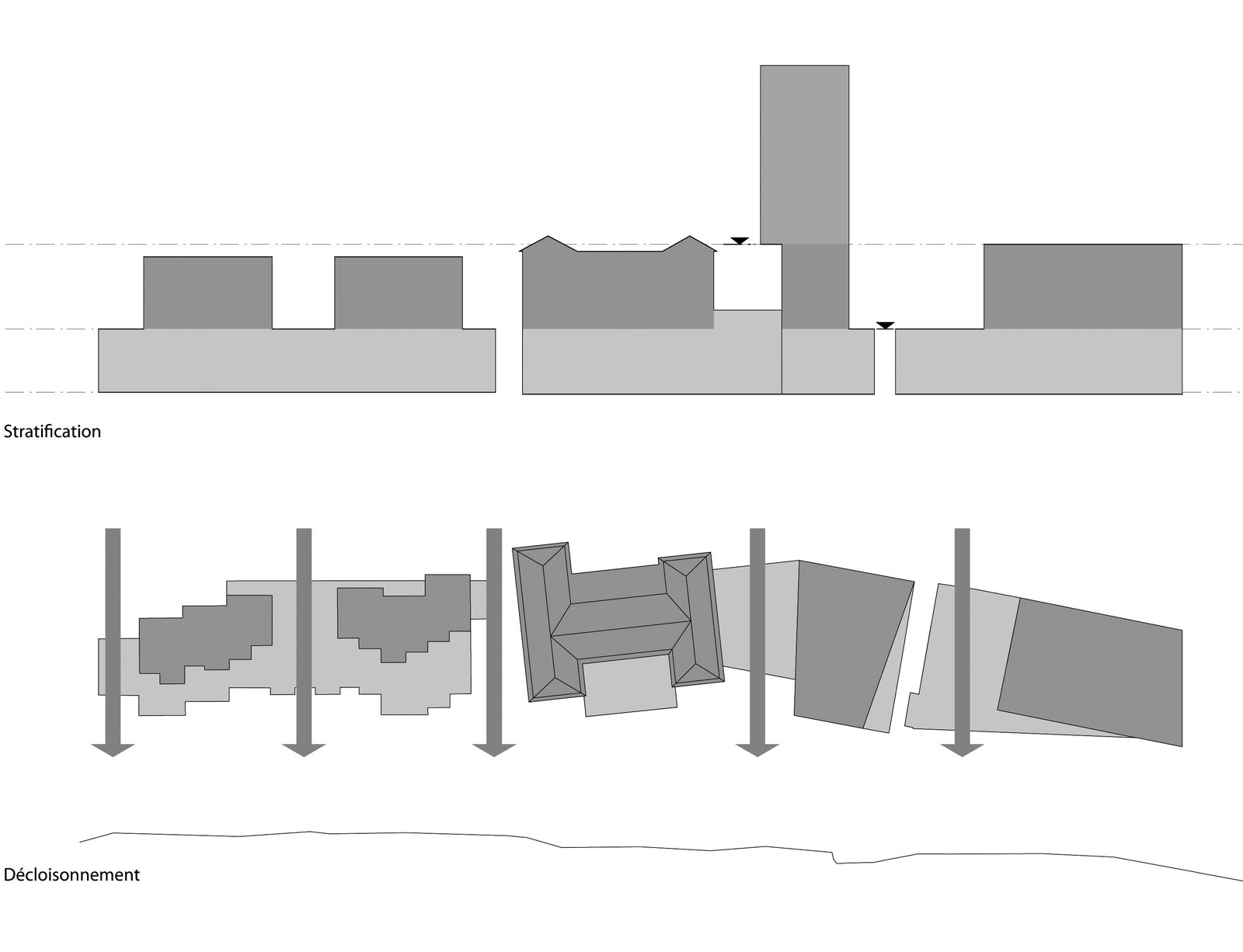 Stratification

Décloisonnement