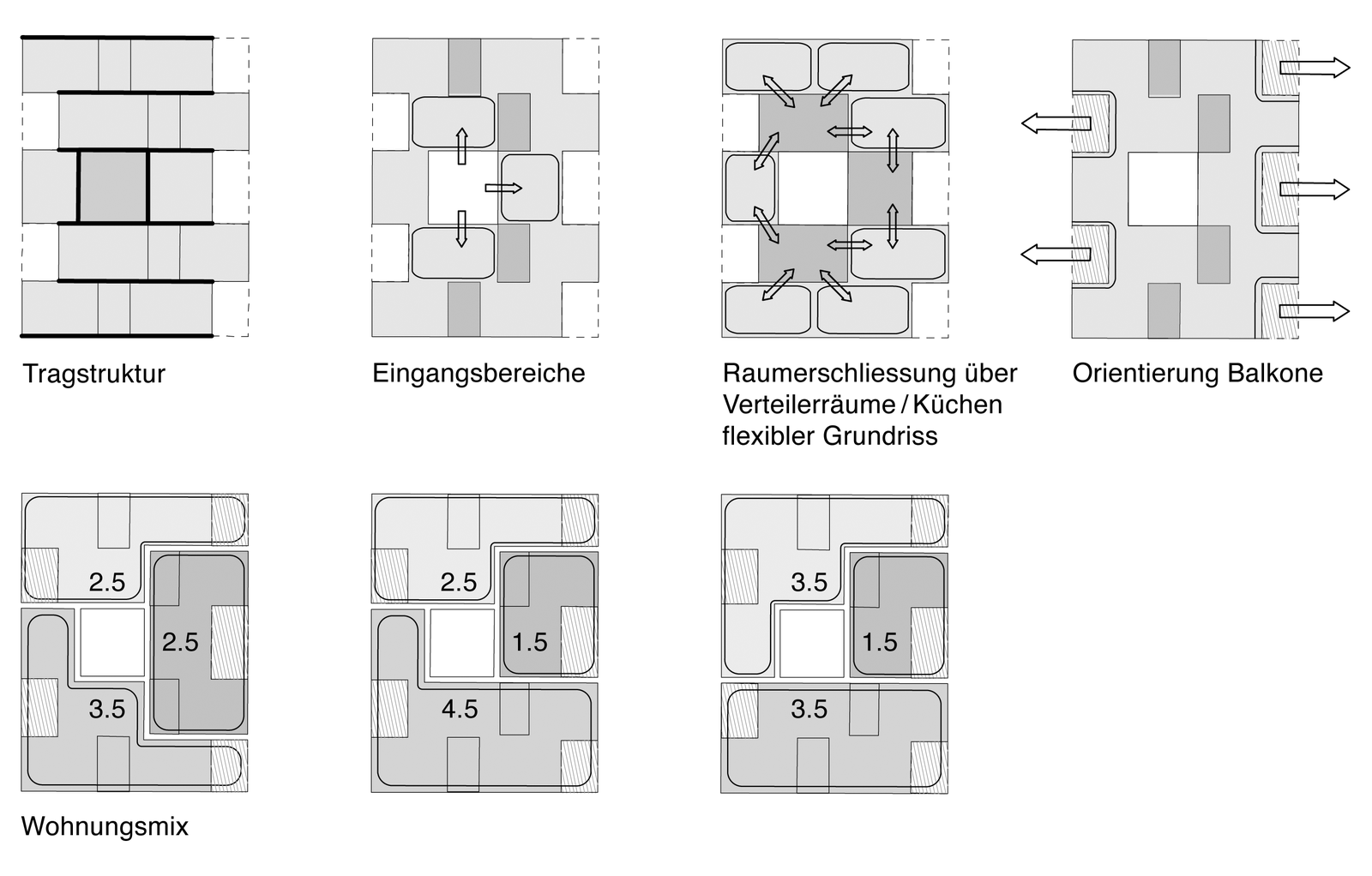 Tragstruktur

Eingangsbereiche

Raumerschliessung über Verteilerräume / Küchen flexibler Grundriss

Orientierung Balkone

2.5
2.5
3.5

2.5
1.5
4.5

3.5
1.5
3.5

Wohnungsmix