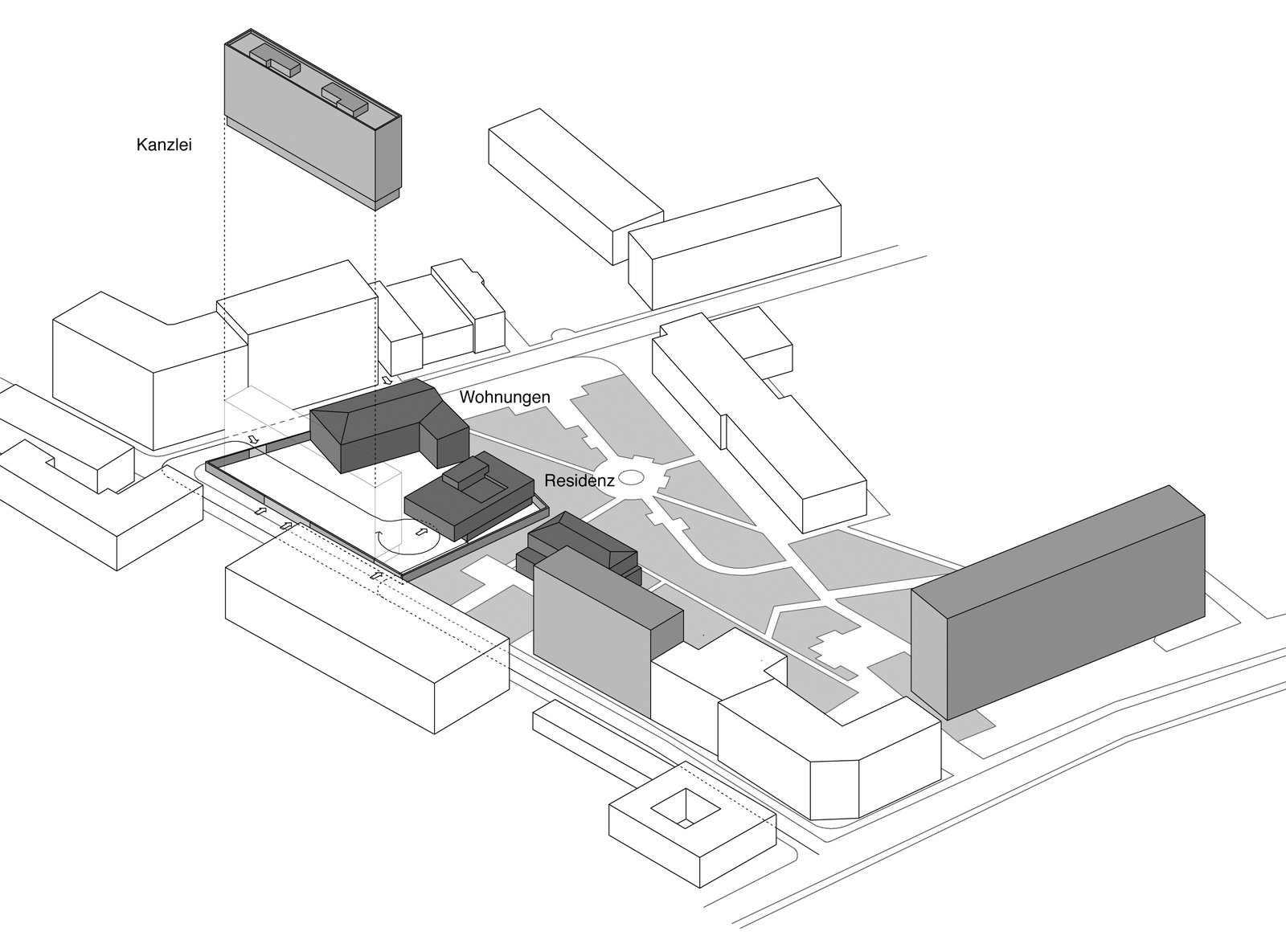 Kanzlei

Wohnungen

Residenz