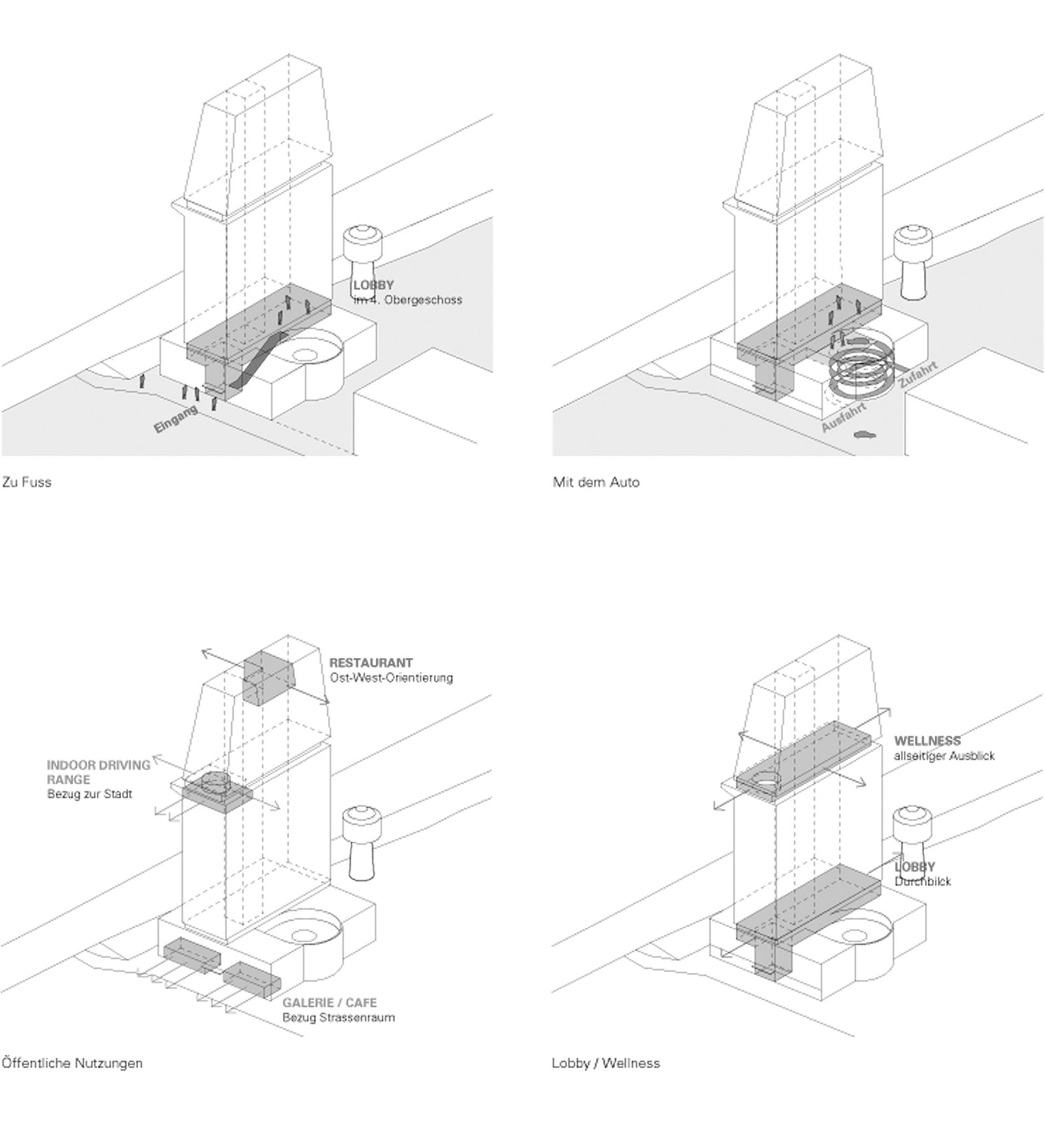 LOBBY
im 4. Obergeschoss

Eingang

Zu Fuss

Zufahrt

Ausfahrt

Mit dem Auto

RESTAURANT
Ost-West-Orientierung

INDOOR DRIVING RANGE
Bezug zur Stadt

GALERIE / CAFE
Bezug Strassenraum

Öffentliche Nutzungen

WELLNESS
allseitiger Ausblick

LOBBY
Durchblick

Lobby / Wellness