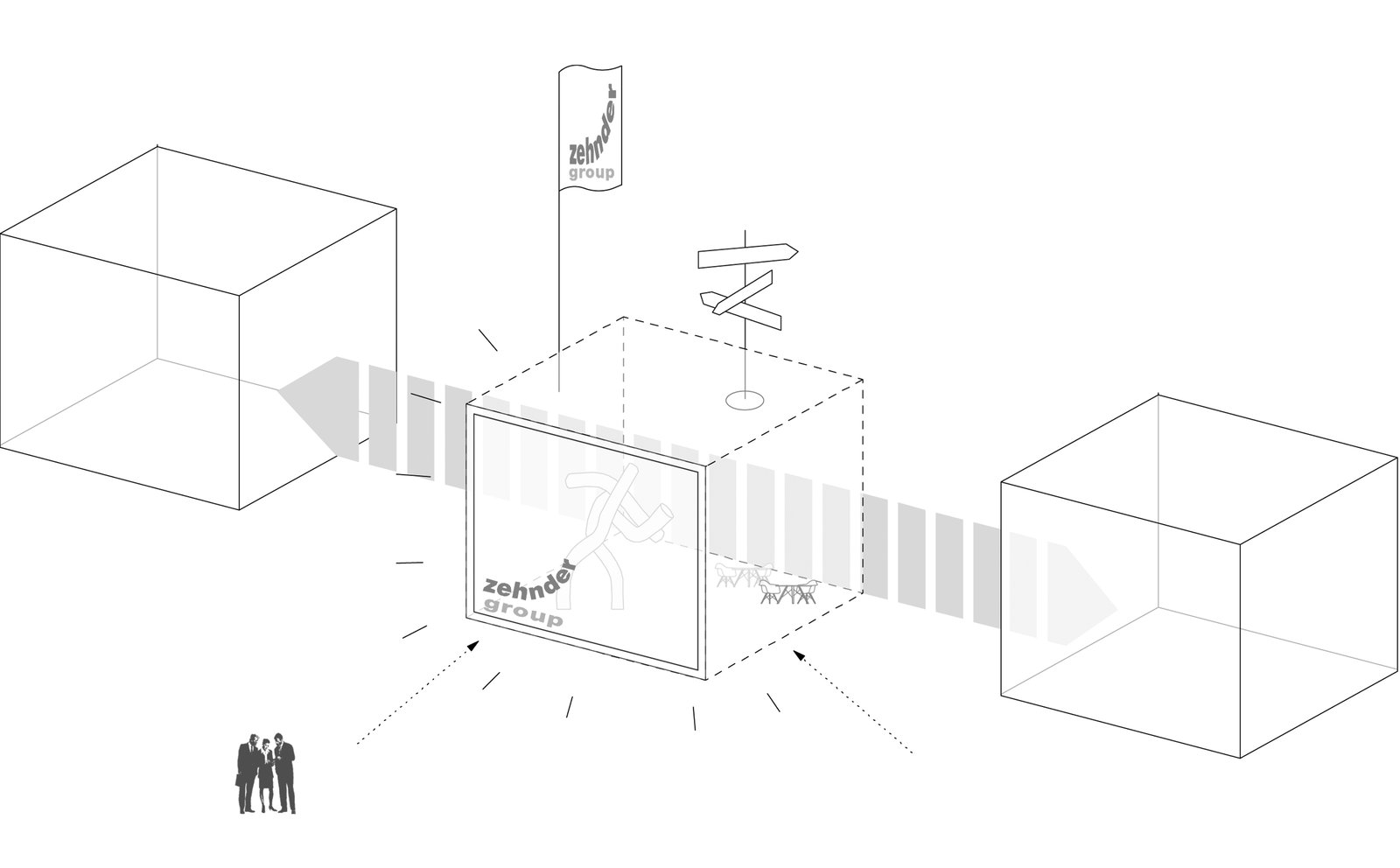 zehnder
group

zehnder
group